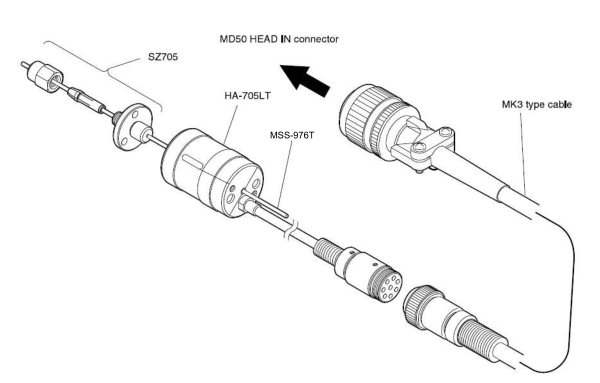 MD50 HEAD IN connector
SZ705
HA-705LT
MSS-976T
MK3 type cable